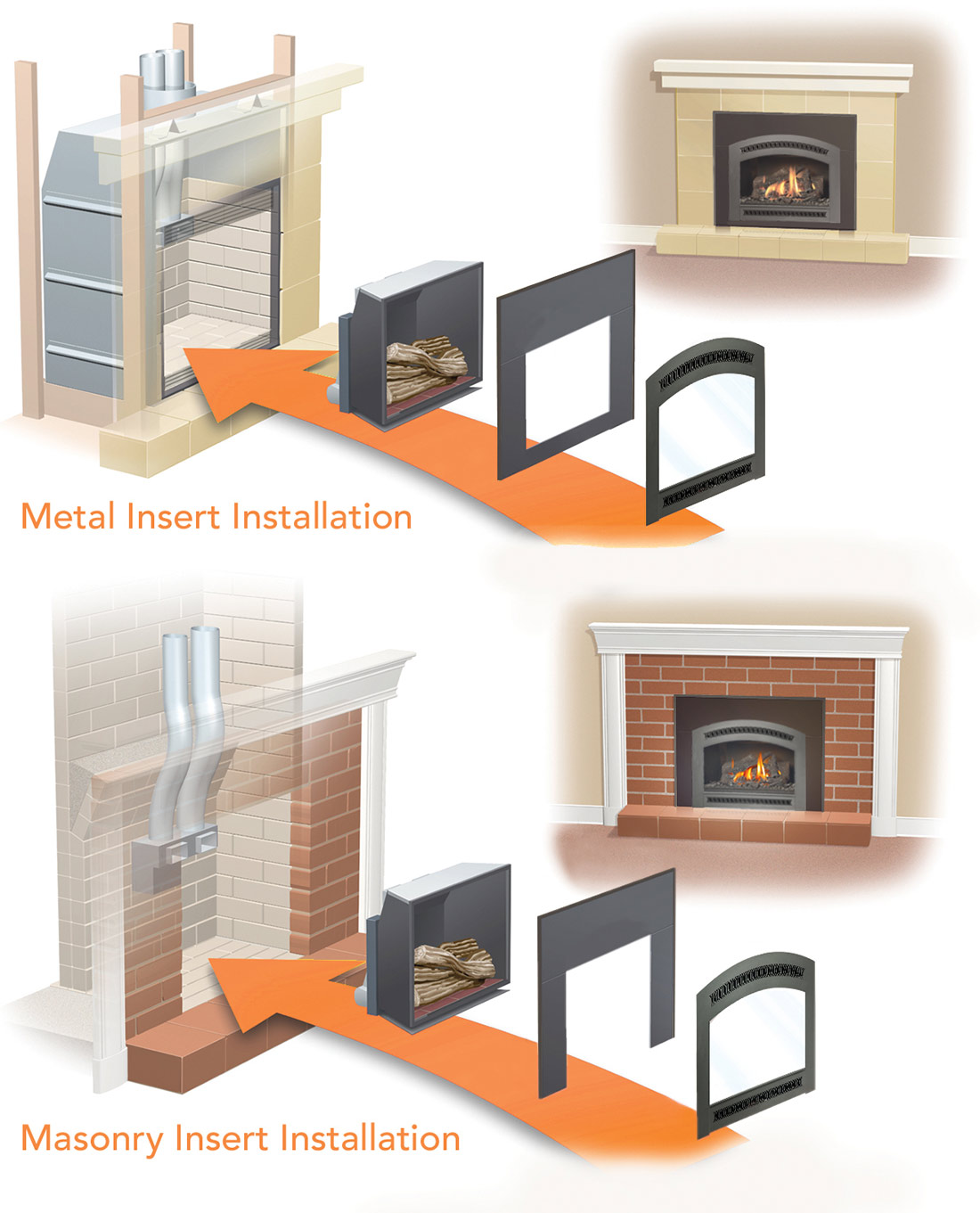 Metal Insert Installation

Masonry Insert Installation