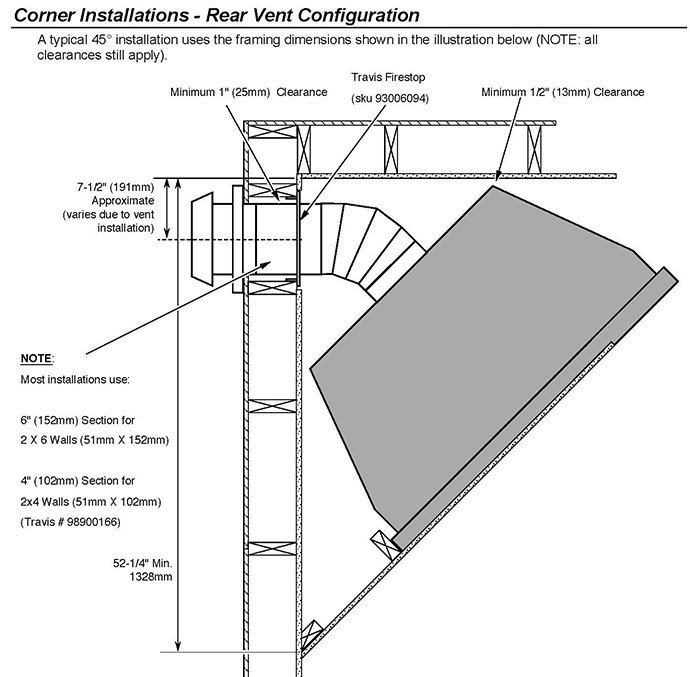 Corner Installations - Rear Vent Configuration

A typical 45° installation uses the framing dimensions shown in the illustration below (NOTE: all clearances still apply).

Minimum 1" (25mm) Clearance

Travis Firestop
(sku 93006094)

Minimum 1/2" (13mm) Clearance

7-1/2" (191mm) Approximate (varies due to vent installation)

NOTE:
Most installations use:

6" (152mm) Section for
2 X 6 Walls (51mm X 152mm)

4" (102mm) Section for
2x4 Walls (51mm X 102mm)
(Travis # 98900166)

52-1/4" Min.
1328mm