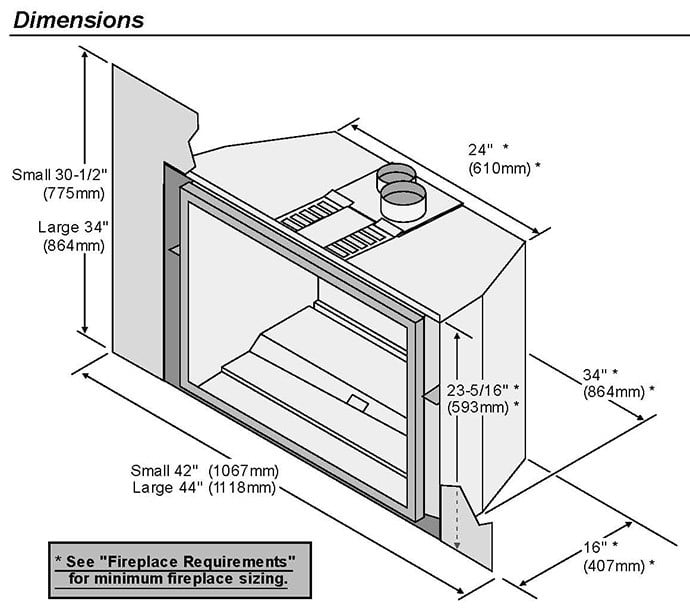 Dimensions

Small 30-1/2"
(775mm)

Large 34"
(864mm)

24" *
(610mm) *

34" *
(864mm) *

23-5/16" *
(593mm) *

Small 42" (1067mm)
Large 44" (1118mm)

16" *
(407mm) *

* See "Fireplace Requirements"
for minimum fireplace sizing.