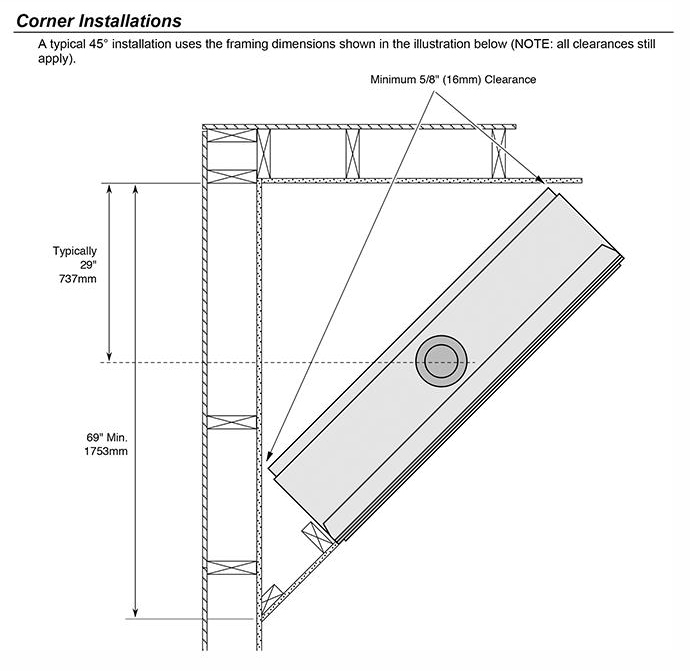 Corner Installations

A typical 45° installation uses the framing dimensions shown in the illustration below (NOTE: all clearances still apply).

Minimum 5/8" (16mm) Clearance

Typically 29" 737mm

69" Min. 1753mm