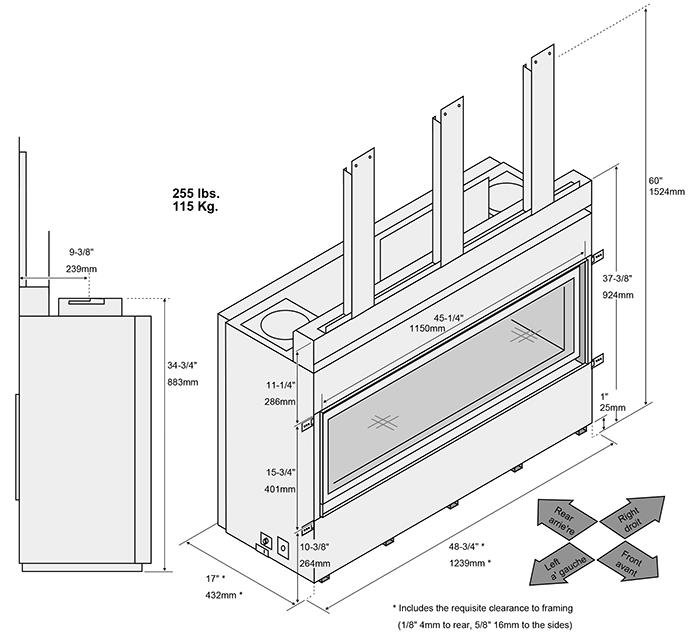 255 lbs.
115 Kg.

9-3/8"
239mm

34-3/4"
883mm

60"
1524mm

37-3/8"
924mm

45-1/4"
1150mm

11-1/4"
286mm

1"
25mm

15-3/4"
401mm

10-3/8"
264mm

17" *
432mm *

48-3/4" *
1239mm *

Rear
arrie're

Right
droit

Left
a' gauche

Front
avant

* Includes the requisite clearance to framing
(1/8" 4mm to rear, 5/8" 16mm to the sides)