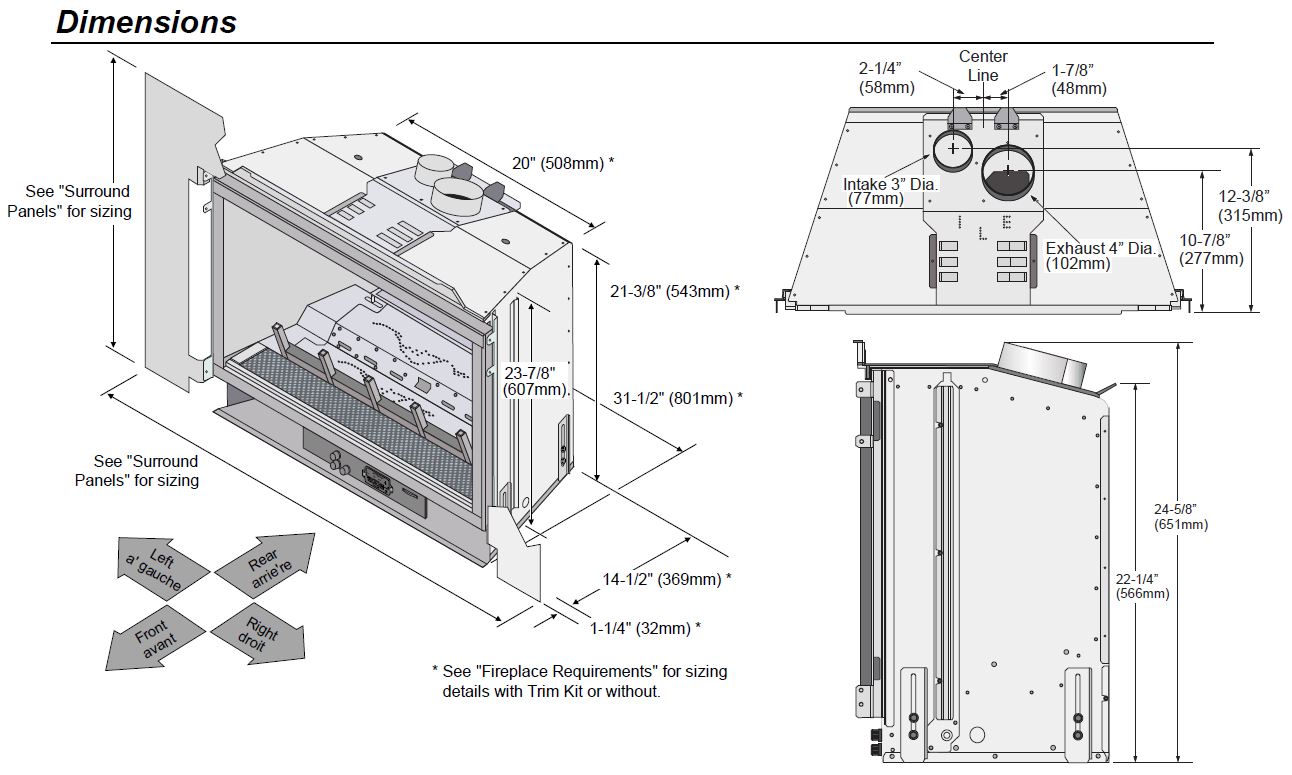 Dimensions

See "Surround Panels" for sizing

20" (508mm) *

21-3/8" (543mm) *

23-7/8" (607mm).

31-1/2" (801mm) *

See "Surround Panels" for sizing

14-1/2" (369mm) *

1-1/4" (32mm) *

Left a' gauche

Rear arrie're

Front avant

Right droit

* See "Fireplace Requirements" for sizing details with Trim Kit or without.

2-1/4" (58mm)

Center Line

1-7/8" (48mm)

Intake 3" Dia. (77mm)

Exhaust 4" Dia. (102mm)

12-3/8" (315mm)

10-7/8" (277mm)

24-5/8" (651mm)

22-1/4" (566mm)