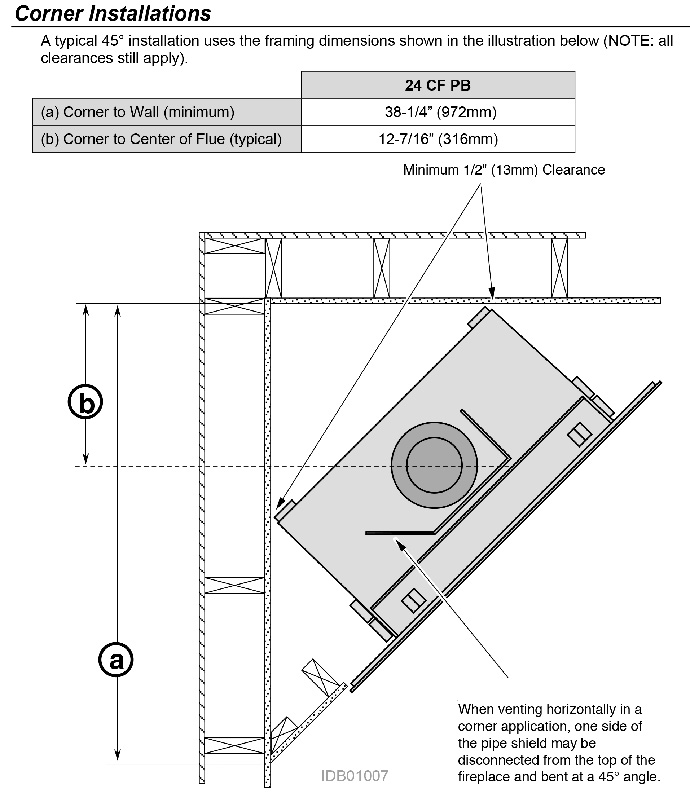 Corner Installations

A typical 45° installation uses the framing dimensions shown in the illustration below (NOTE: all clearances still apply).

| | 24 CF PB |
|---|---|
| (a) Corner to Wall (minimum) | 38-1/4" (972mm) |
| (b) Corner to Center of Flue (typical) | 12-7/16" (316mm) |

Minimum 1/2" (13mm) Clearance

b

a

When venting horizontally in a corner application, one side of the pipe shield may be disconnected from the top of the fireplace and bent at a 45° angle.

IDB01007